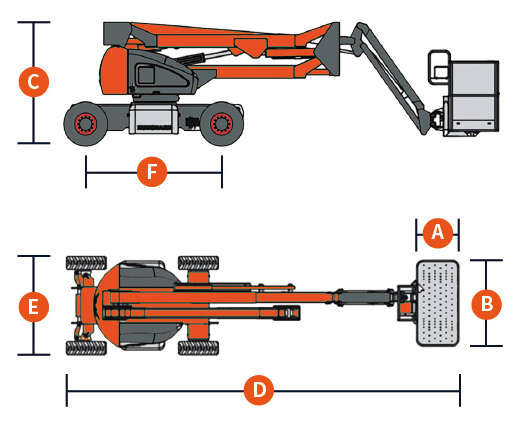 C

F

A

E

B

D