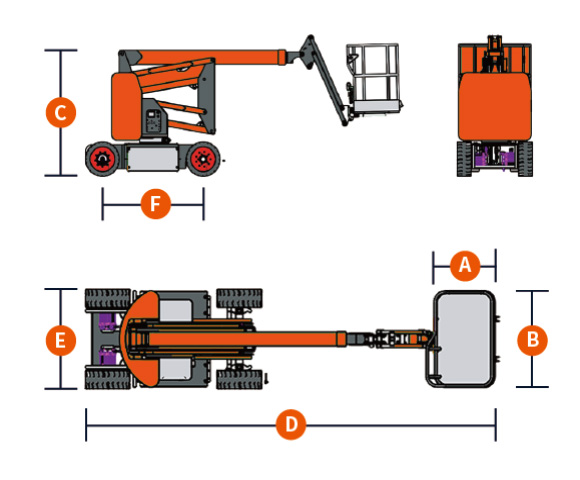 C

F

A

E

B

D