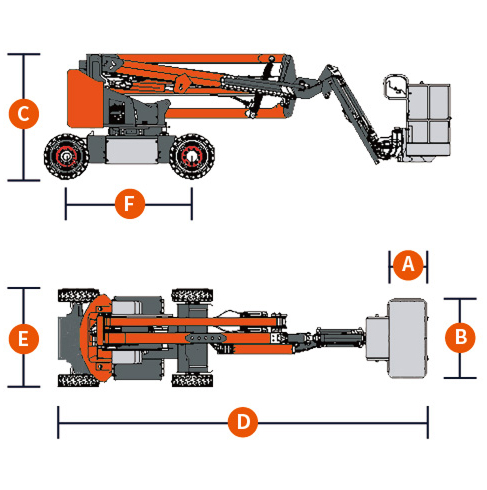 C
F
A
E
B
D