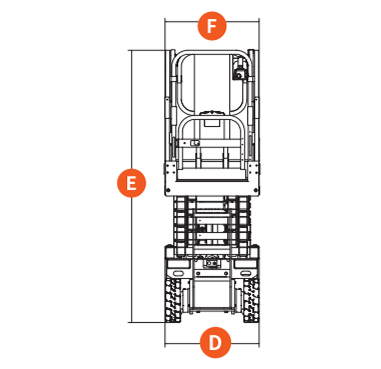 F
E
D