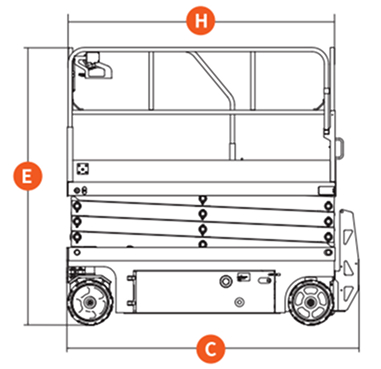 H
E
C