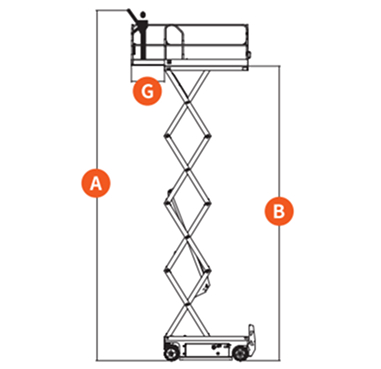 G
A
B